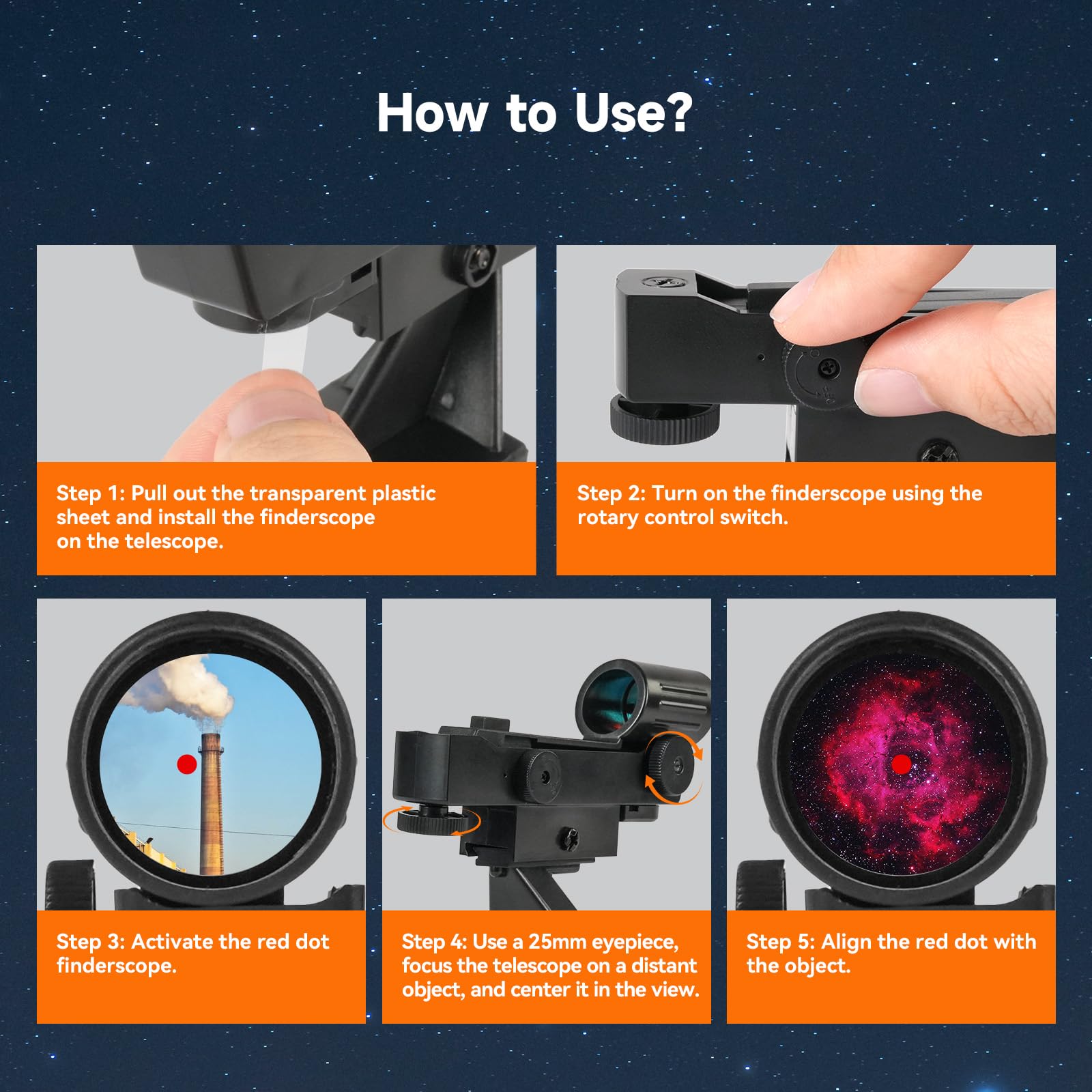 How to Use?

Step 1: Pull out the transparent plastic sheet and install the finderscope on the telescope.

Step 2: Turn on the finderscope using the rotary control switch.

Step 3: Activate the red dot finderscope.

Step 4: Use a 25mm eyepiece, focus the telescope on a distant object, and center it in the view.

Step 5: Align the red dot with the object.