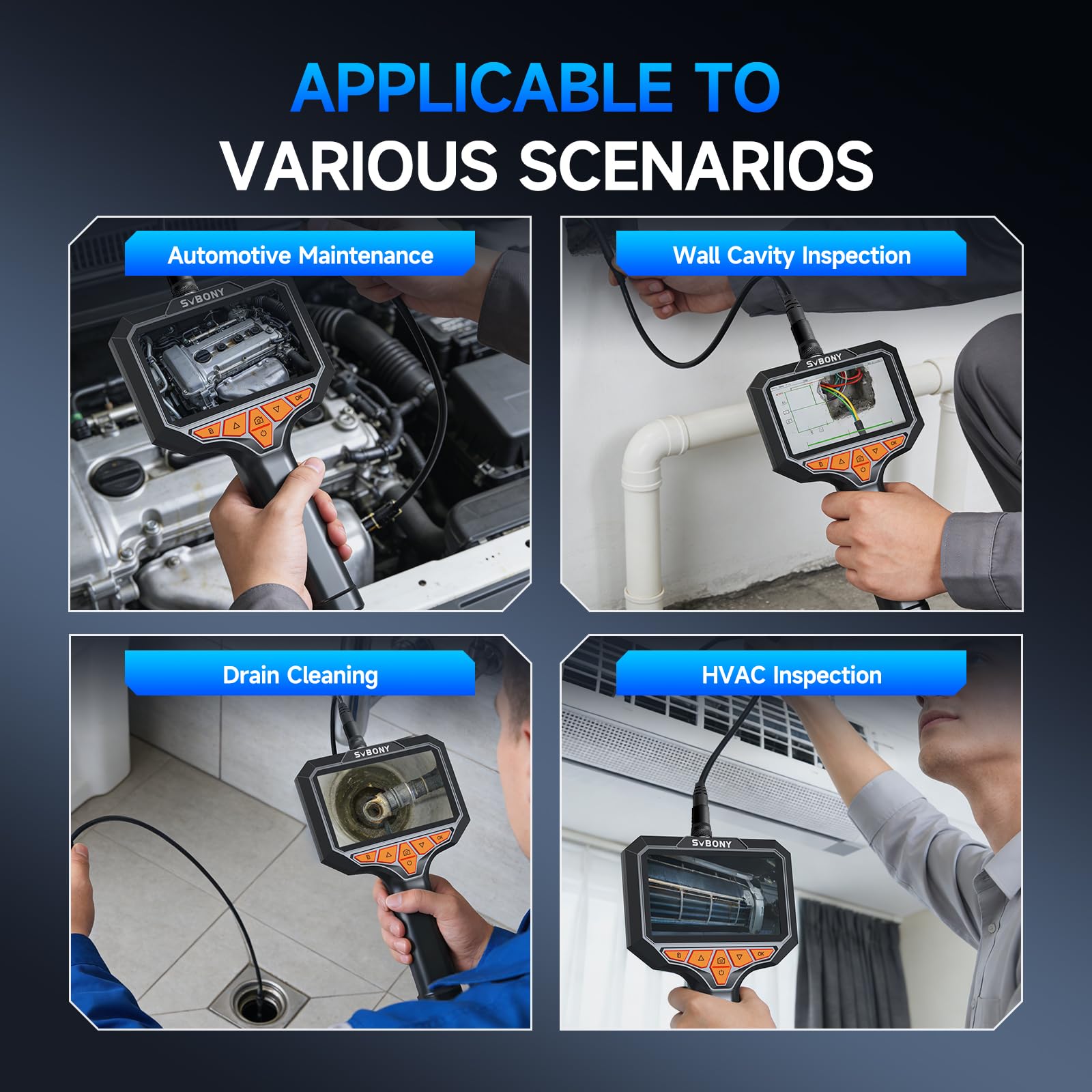 APPLICABLE TO
VARIOUS SCENARIOS

Automotive Maintenance

SVBONY

OK

Wall Cavity Inspection

SVBONY

OK

Drain Cleaning

SVBONY

OK

HVAC Inspection

SVBONY

OK